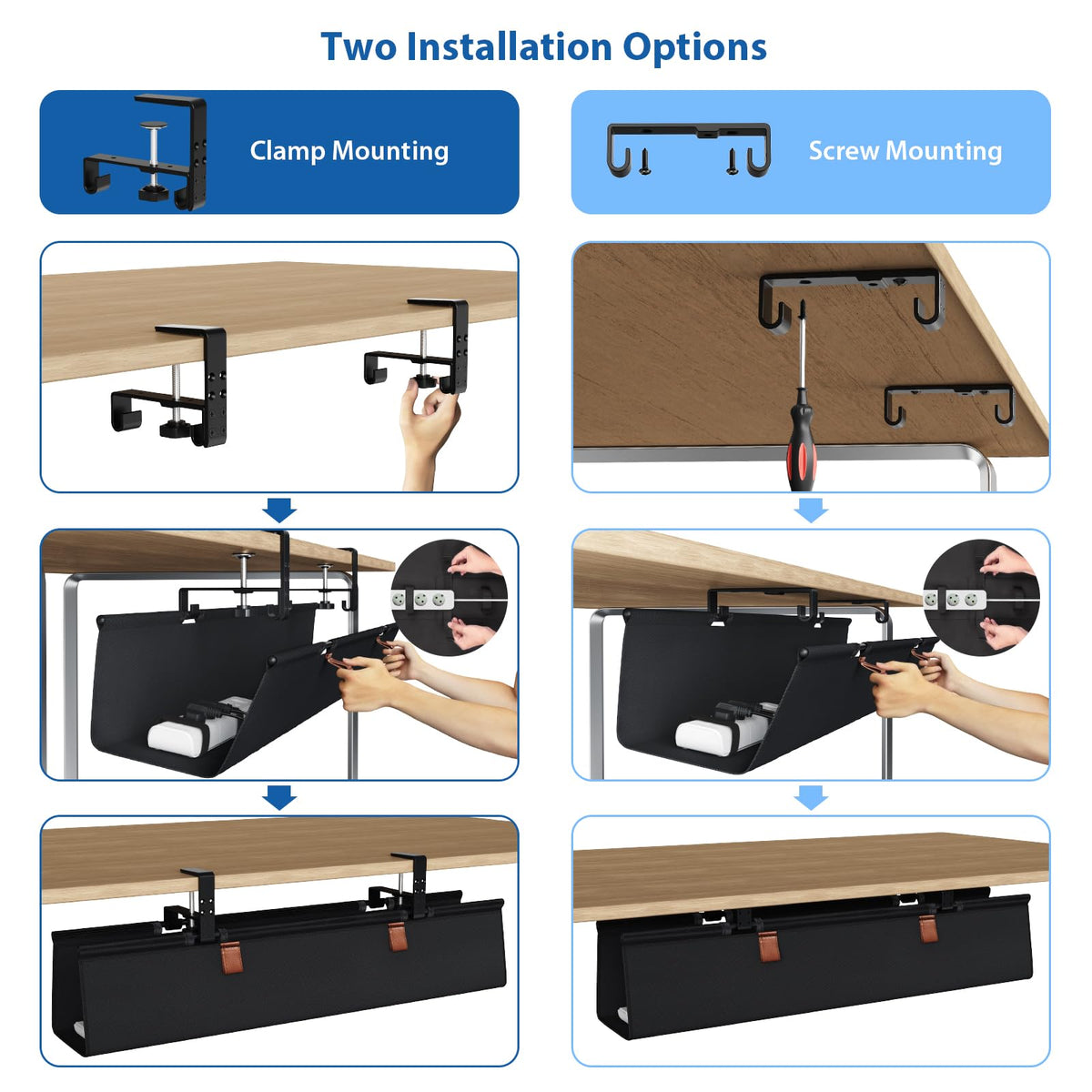 Two Installation Options

Clamp Mounting

Screw Mounting